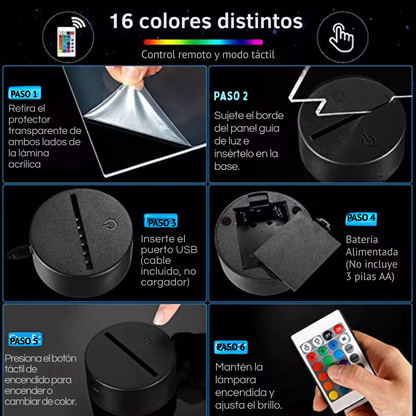 16 colores distintos

Control remoto y modo táctil

PASO 1
Retira el protector transparente de ambos lados de la lámina acrílica

PASO 2
Sujete el borde del panel guia de luz e insértelo en la base.

PASO 3
Inserte el puerto USB (cable incluido, no cargador)

PASO 4
Batería Alimentada (No incluye 3 pilas AA)

PASO 5
Presiona el botón táctil de encendido para encender o cambiar de color.

PASO 6
Mantén la lámpara encendida y ajusta el brillo.